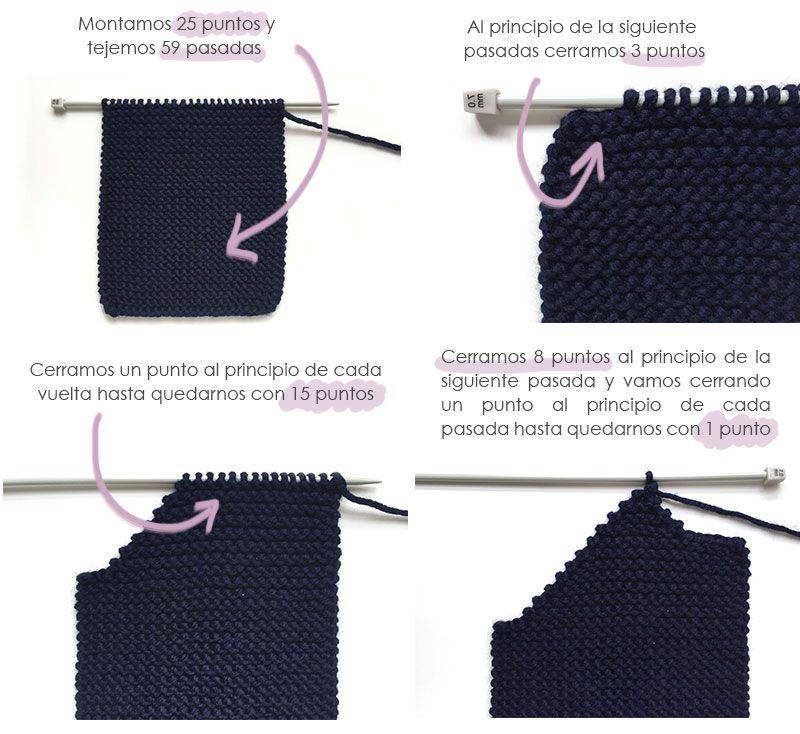 Montamos 25 puntos y tejemos 59 pasadas

Al principio de la siguiente pasadas cerramos 3 puntos

0,7 mm

Cerramos un punto al principio de cada vuelta hasta quedarnos con 15 puntos

Cerramos 8 puntos al principio de la siguiente pasada y vamos cerrando un punto al principio de cada pasada hasta quedarnos con 1 punto