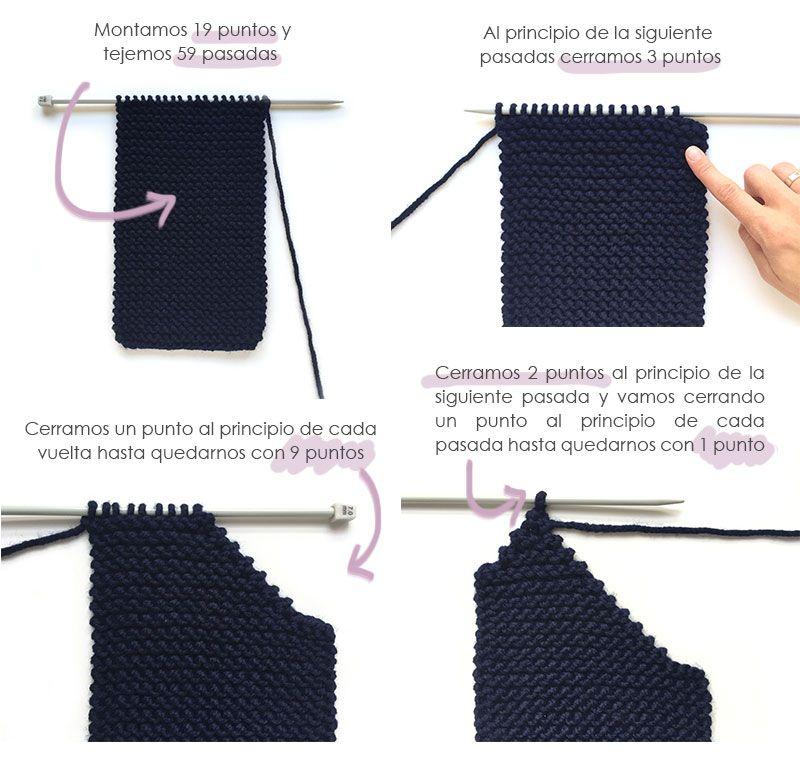 Montamos 19 puntos y tejemos 59 pasadas

Al principio de la siguiente pasadas cerramos 3 puntos

Cerramos un punto al principio de cada vuelta hasta quedarnos con 9 puntos

Cerramos 2 puntos al principio de la siguiente pasada y vamos cerrando un punto al principio de cada pasada hasta quedarnos con 1 punto