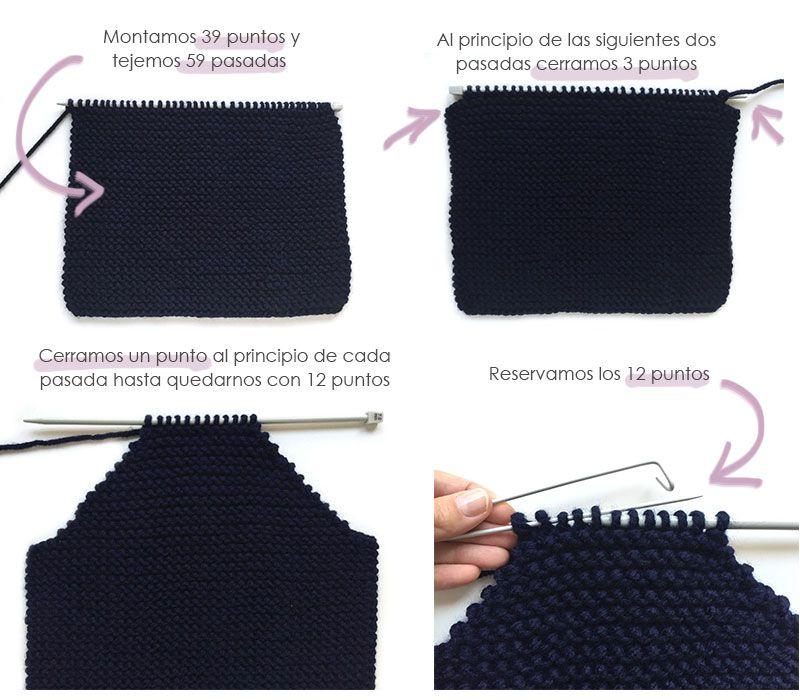 Montamos 39 puntos y tejemos 59 pasadas

Al principio de las siguientes dos pasadas cerramos 3 puntos

Cerramos un punto al principio de cada pasada hasta quedarnos con 12 puntos

Reservamos los 12 puntos