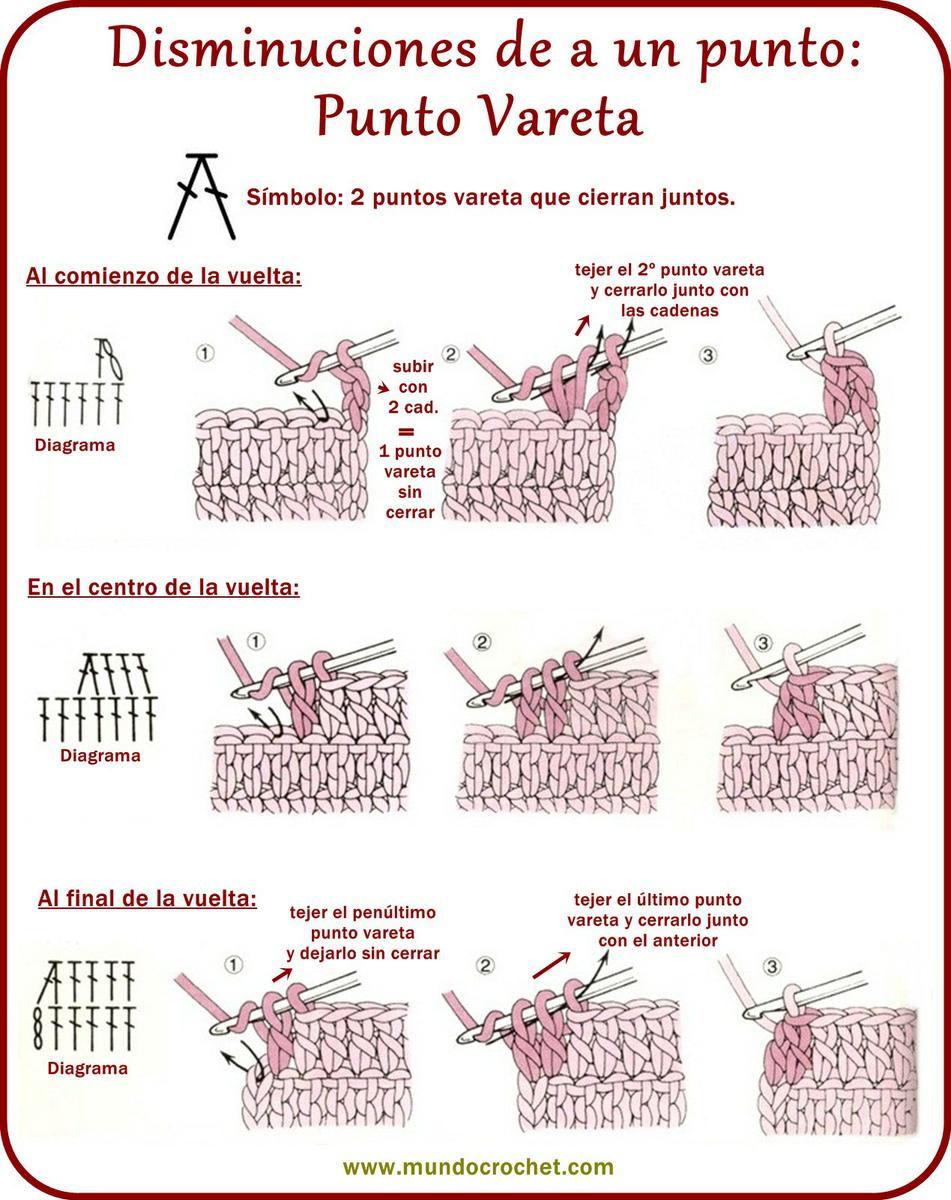 Disminuciones de a un punto:
Punto Vareta

Símbolo: 2 puntos vareta que cierran juntos.

Al comienzo de la vuelta:

Diagrama

①

subir con 2 cad. = 1 punto vareta sin cerrar

②

tejer el 2º punto vareta y cerrarlo junto con las cadenas

③

En el centro de la vuelta:

Diagrama

①

②

③

Al final de la vuelta:

Diagrama

①

tejer el penúltimo punto vareta y dejarlo sin cerrar

②

tejer el último punto vareta y cerrarlo junto con el anterior

③

www.mundocrochet.com