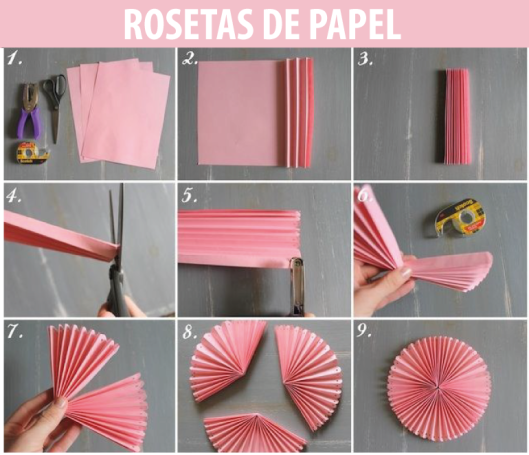 ROSETAS DE PAPEL

1.

2.

3.

4.

5.

6.

7.

8.

9.